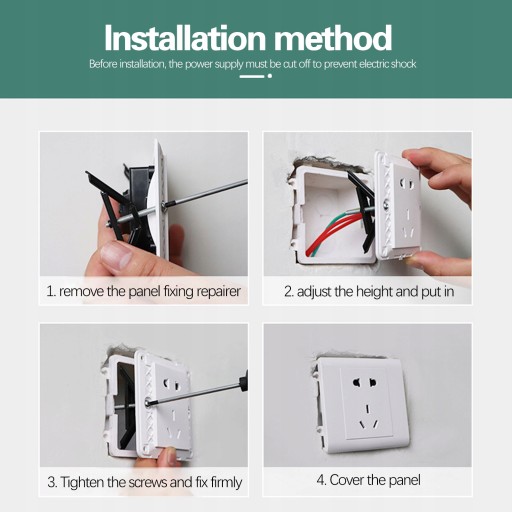 Installation method

Before installation, the power supply must be cut off to prevent electric shock

1. remove the panel fixing repairer

2. adjust the height and put in

3. Tighten the screws and fix firmly

4. Cover the panel