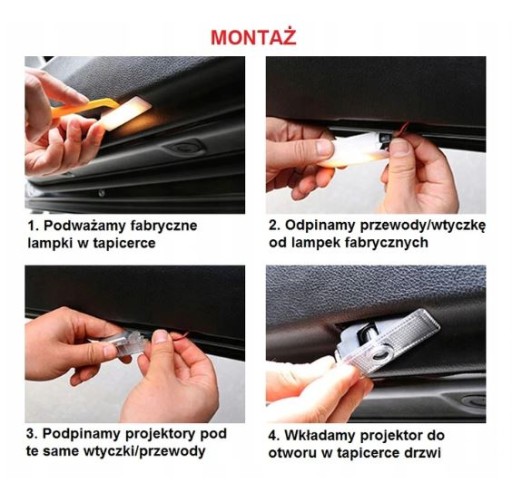 MONTAŻ

1. Podważamy fabryczne lampki w tapicerce

2. Odpinamy przewody/wtyczkę od lampek fabrycznych

3. Podpinamy projektory pod te same wtyczki/przewody

4. Wkładamy projektor do otworu w tapicerce drzwi