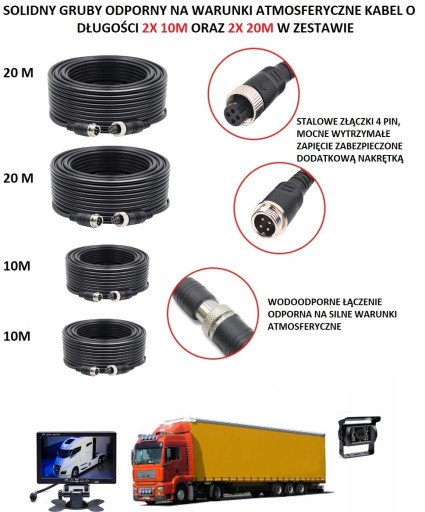 SOLIDNY GRUBY ODPORNY NA WARUNKI ATMOSFERYCZNE KABEL O DŁUGOŚCI 2X 10M ORAZ 2X 20M W ZESTAWIE

20 M

20 M

10M

10M

STALOWE ZŁĄCZKI 4 PIN, MOCNE WYTRZYMAŁE ZAPIĘCIE ZABEZPIECZONE DODATKOWĄ NAKRĘTKĄ

WODOODPORNE ŁĄCZENIE ODPORNA NA SILNE WARUNKI ATMOSFERYCZNE