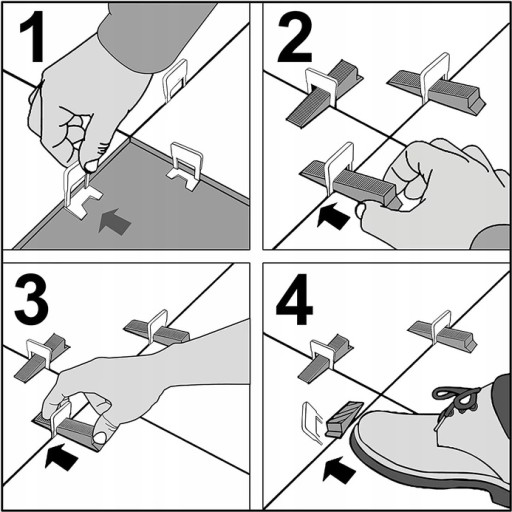 1

2

3

4