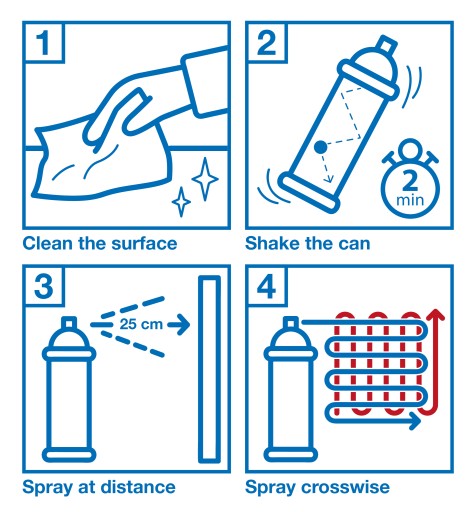 1

Clean the surface

2

2 min

Shake the can

3

25 cm

Spray at distance

4

Spray crosswise