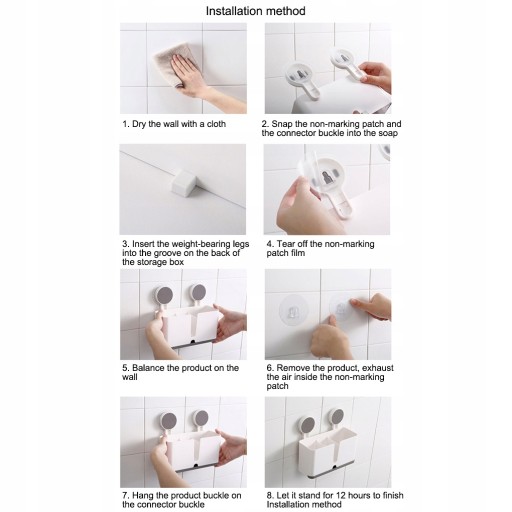 Installation method

1. Dry the wall with a cloth

2. Snap the non-marking patch and the connector buckle into the soap

3. Insert the weight-bearing legs into the groove on the back of the storage box

4. Tear off the non-marking patch film

5. Balance the product on the wall

6. Remove the product, exhaust the air inside the non-marking patch

7. Hang the product buckle on the connector buckle

8. Let it stand for 12 hours to finish Installation method