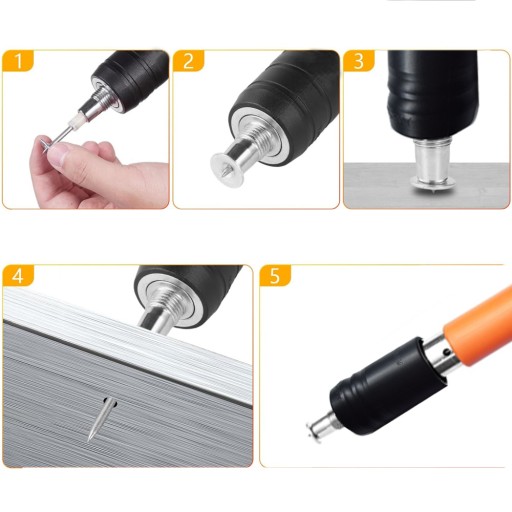 1

2

3

4

5