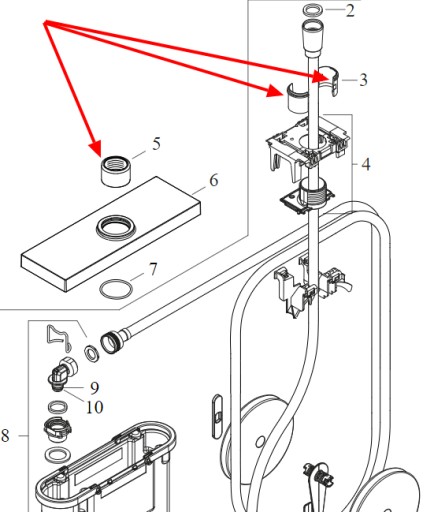 2
3
5
6
4
7
9
10
8