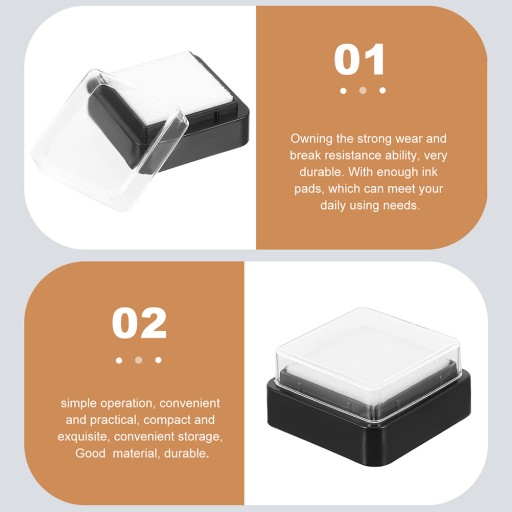 01

Owning the strong wear and break resistance ability, very durable. With enough ink pads, which can meet your daily using needs.

02

simple operation, convenient and practical, compact and exquisite, convenient storage, Good material, durable.