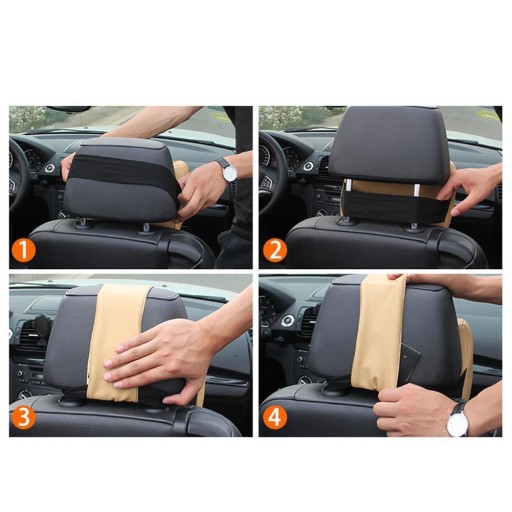 1
2
3
4