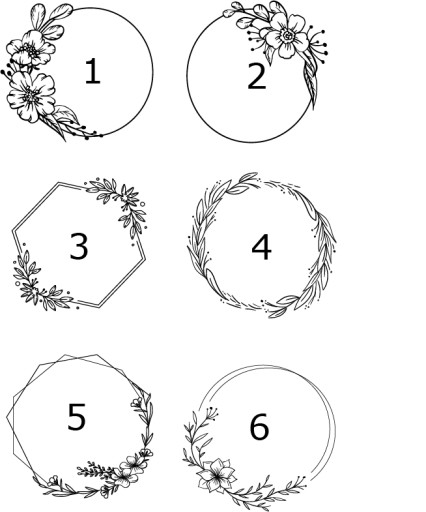 1
2
3
4
5
6