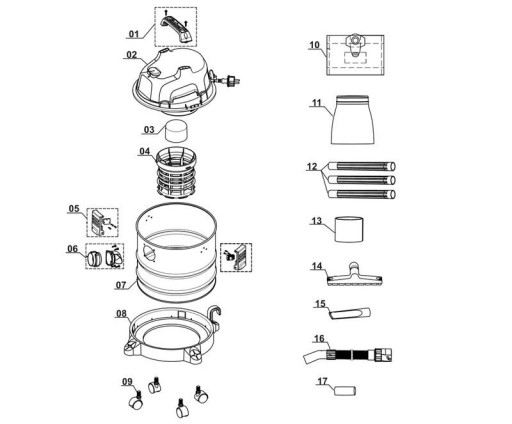 01
02
03
04
05
06
07
08
09
10
11
12
13
14
15
16
17