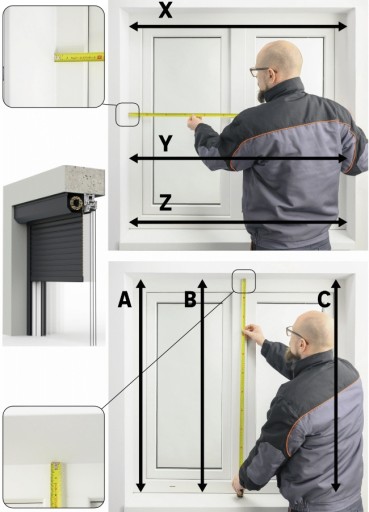 X
Y
Z
A
B
C