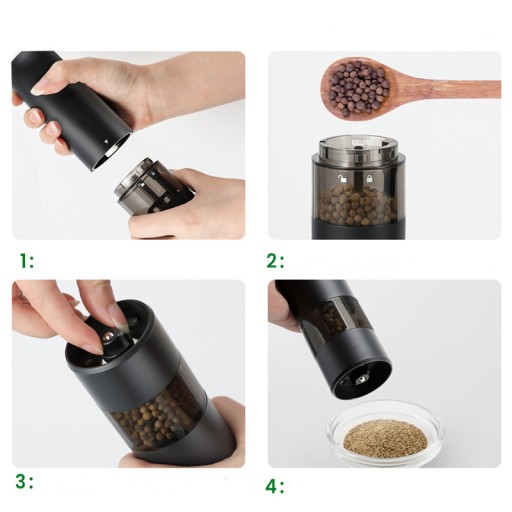 1:

2:

3:

4: