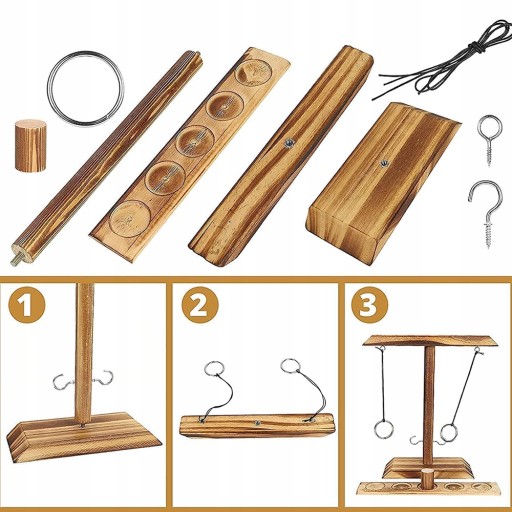 1

2

3