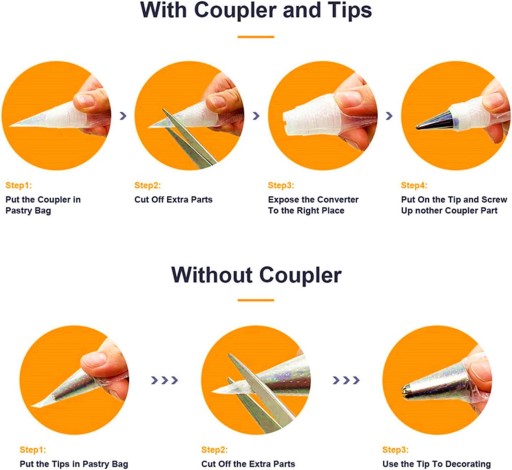 With Coupler and Tips

Step1:
Put the Coupler in Pastry Bag

Step2:
Cut Off Extra Parts

Step3:
Expose the Converter To the Right Place

Step4:
Put On the Tip and Screw Up nother Coupler Part

Without Coupler

Step1:
Put the Tips in Pastry Bag

Step2:
Cut Off the Extra Parts

Step3:
Use the Tip To Decorating