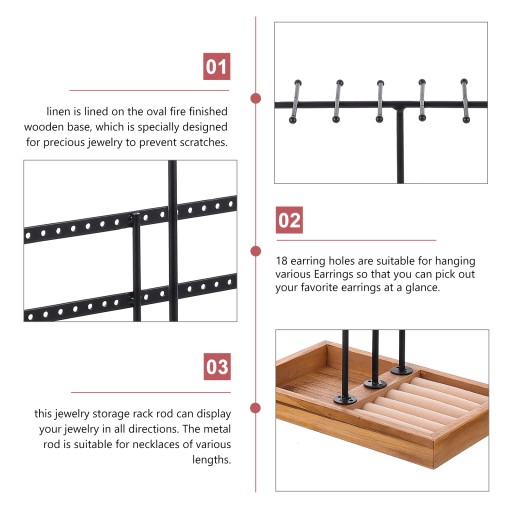 01

linen is lined on the oval fire finished wooden base, which is specially designed for precious jewelry to prevent scratches.

02

18 earring holes are suitable for hanging various Earrings so that you can pick out your favorite earrings at a glance.

03

this jewelry storage rack rod can display your jewelry in all directions. The metal rod is suitable for necklaces of various lengths.