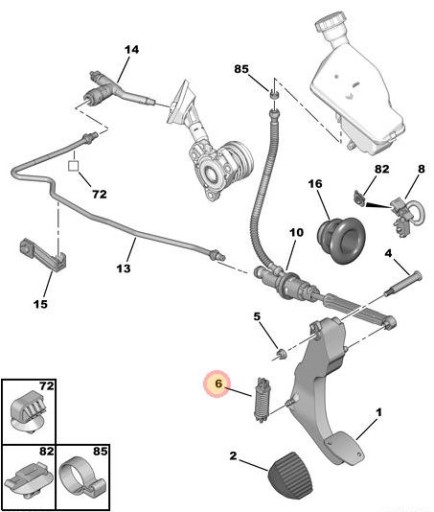 14
85
72
82
8
16
10
13
4
15
5
6
1
2
72
82
85