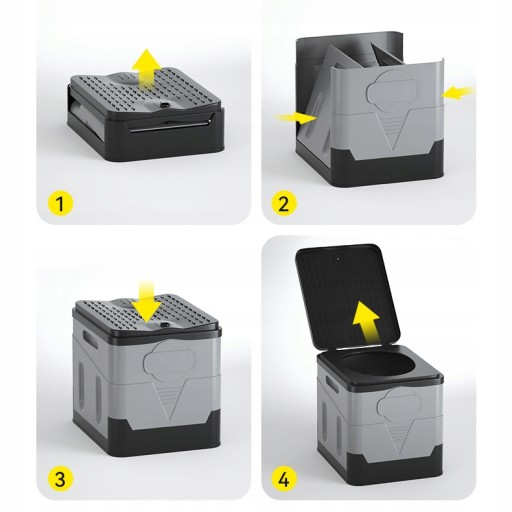 1

2

3

4