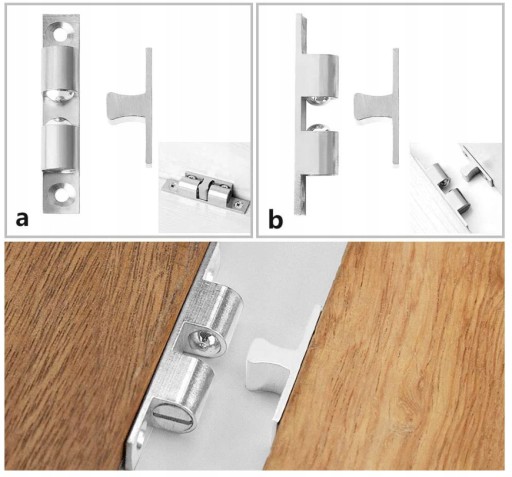 a

b