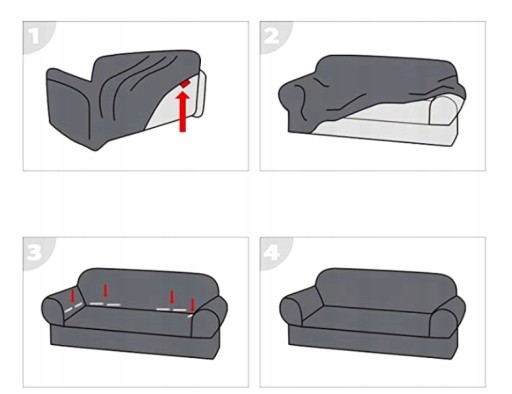 1

2

3

4