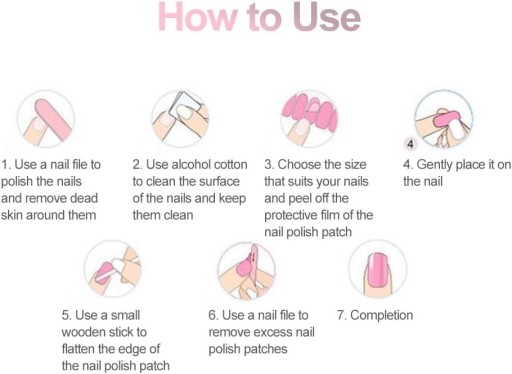 How to Use

1. Use a nail file to polish the nails and remove dead skin around them

2. Use alcohol cotton to clean the surface of the nails and keep them clean

3. Choose the size that suits your nails and peel off the protective film of the nail polish patch

4

4. Gently place it on the nail

5. Use a small wooden stick to flatten the edge of the nail polish patch

6. Use a nail file to remove excess nail polish patches

7. Completion