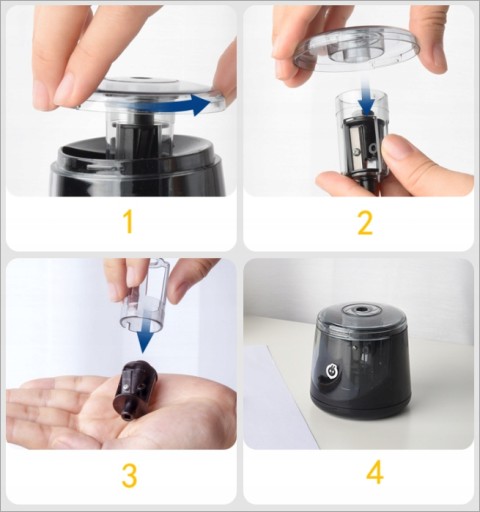 1

2

3

4