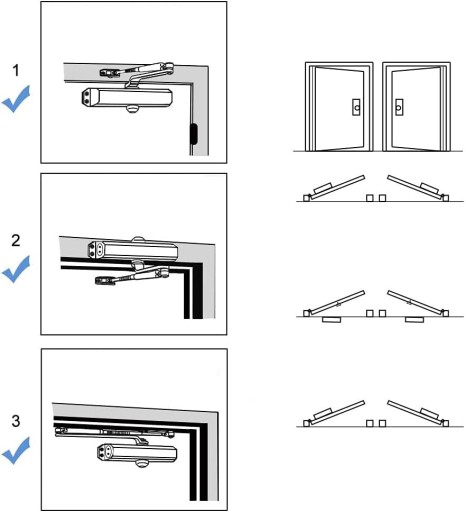 1

2

3