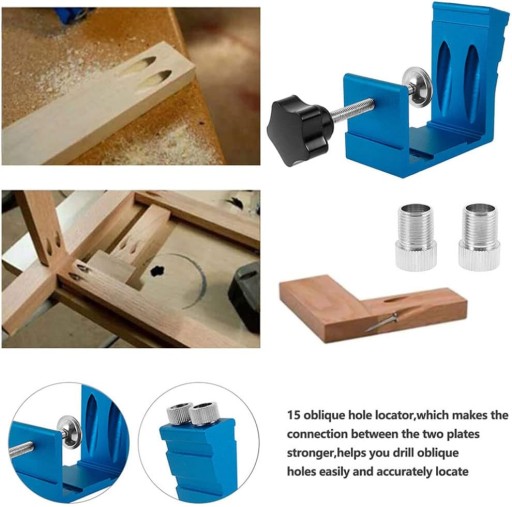 15 oblique hole locator,which makes the connection between the two plates stronger,helps you drill oblique holes easily and accurately locate