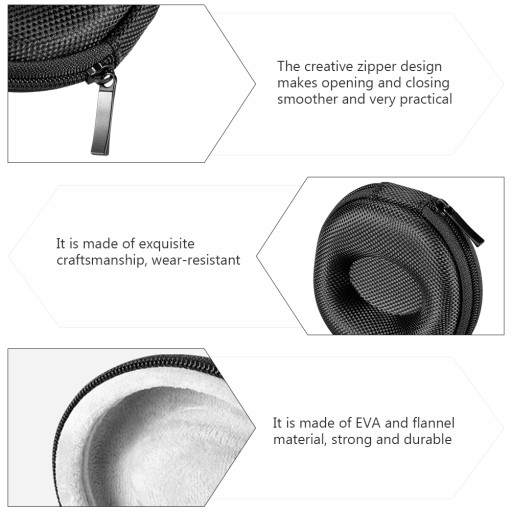 The creative zipper design makes opening and closing smoother and very practical

It is made of exquisite craftsmanship, wear-resistant

It is made of EVA and flannel material, strong and durable