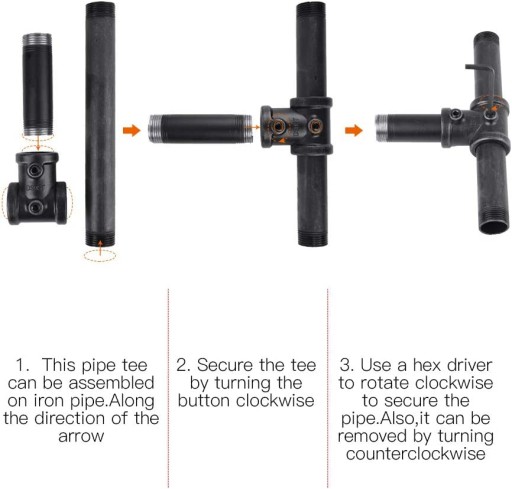 1. This pipe tee can be assembled on iron pipe.Along the direction of the arrow

2. Secure the tee by turning the button clockwise

3. Use a hex driver to rotate clockwise to secure the pipe.Also,it can be removed by turning counterclockwise