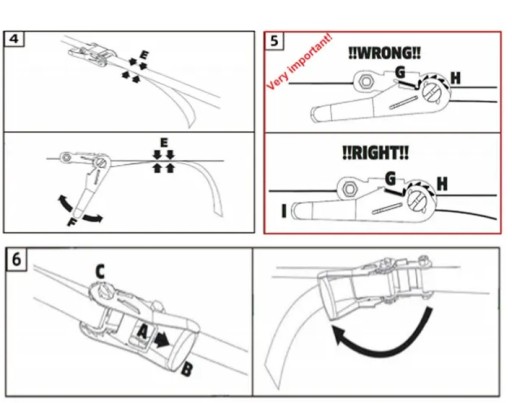 4

E

E

F

5

Very important!

!!WRONG!!

G

H

!!RIGHT!!

G

H

I

6

C

A

B