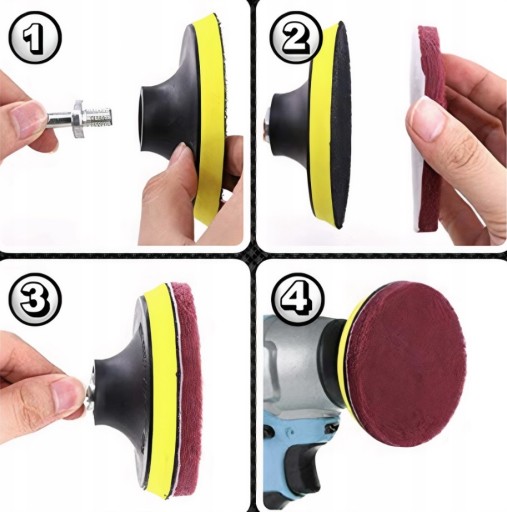 1

2

3

4