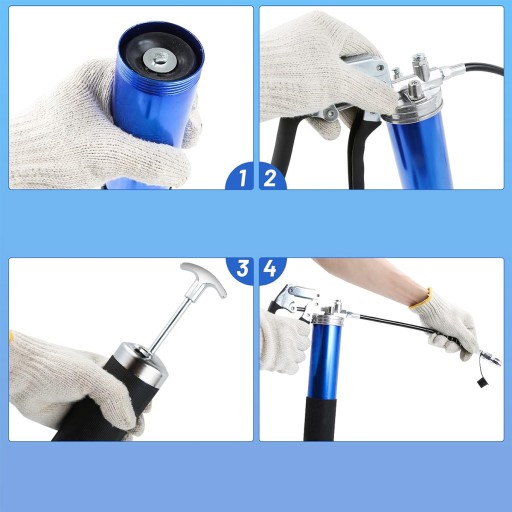 1
2
3
4