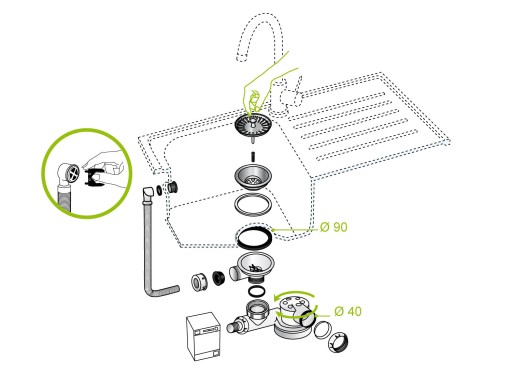 Ø 90

Ø 40