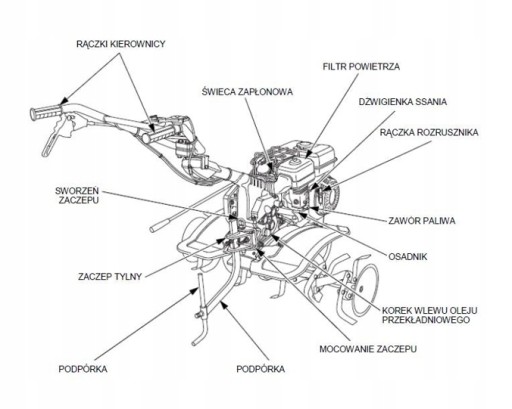 RĄCZKI KIEROWNICY

FILTR POWIETRZA

ŚWIECA ZAPŁONOWA

DŹWIGIENKA SSANIA

RĄCZKA ROZRUSZNIKA

SWORZEŃ ZACZEPU

ZAWÓR PALIWA

OSADNIK

ZACZEP TYLNY

KOREK WLEWU OLEJU PRZEKŁADNIOWEGO

MOCOWANIE ZACZEPU

PODPÓRKA

PODPÓRKA