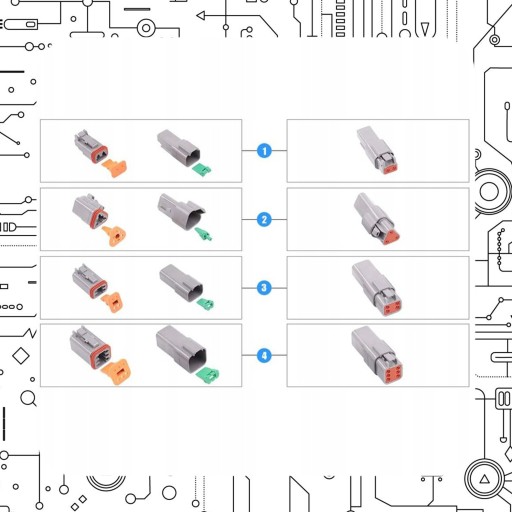 1

2

3

4