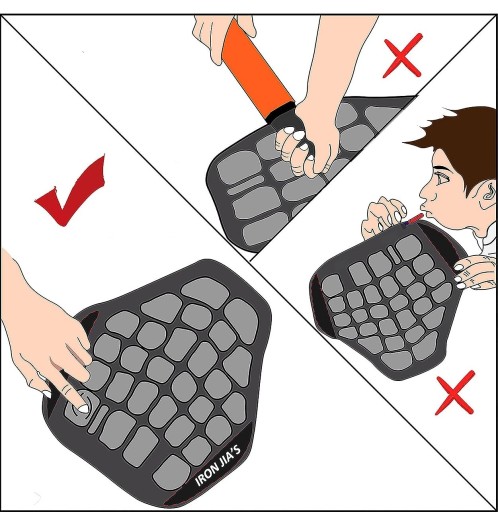 IRON JIA'S