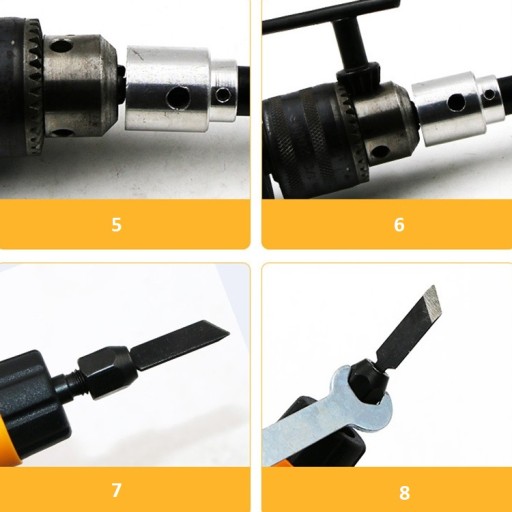 5

6

7

8