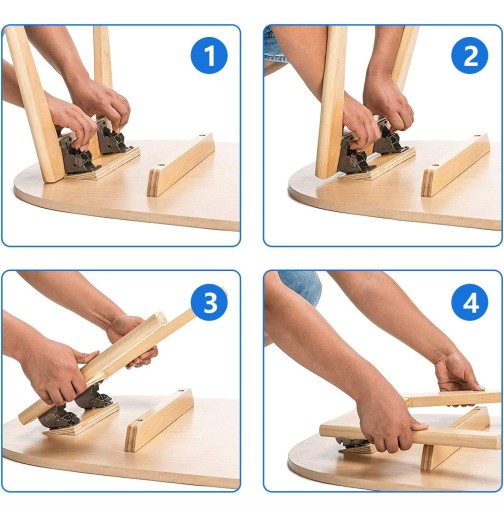 1

2

3

4