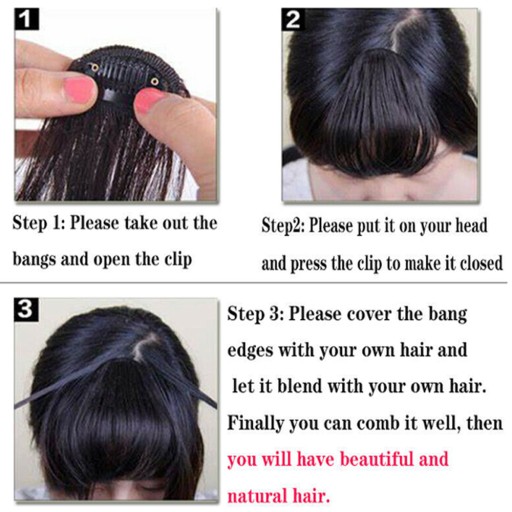 1

Step 1: Please take out the bangs and open the clip

2

Step2: Please put it on your head and press the clip to make it closed

3

Step 3: Please cover the bang edges with your own hair and let it blend with your own hair. Finally you can comb it well, then you will have beautiful and natural hair.