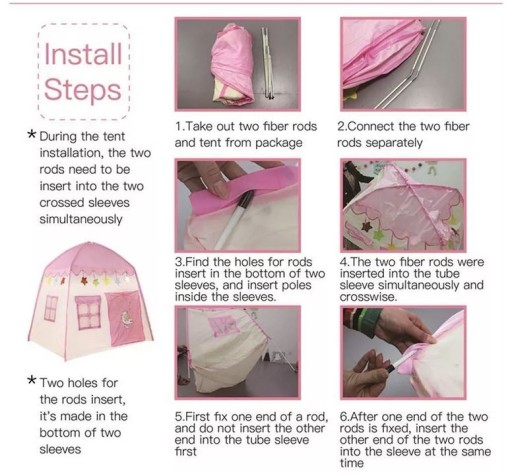 Install Steps

* During the tent installation, the two rods need to be insert into the two crossed sleeves simultaneously

* Two holes for the rods insert, it's made in the bottom of two sleeves

1.Take out two fiber rods and tent from package

2.Connect the two fiber rods separately

3.Find the holes for rods insert in the bottom of two sleeves, and insert poles inside the sleeves.

4.The two fiber rods were inserted into the tube sleeve simultaneously and crosswise.

5.First fix one end of a rod, and do not insert the other end into the tube sleeve first

6.After one end of the two rods is fixed, insert the other end of the two rods into the sleeve at the same time