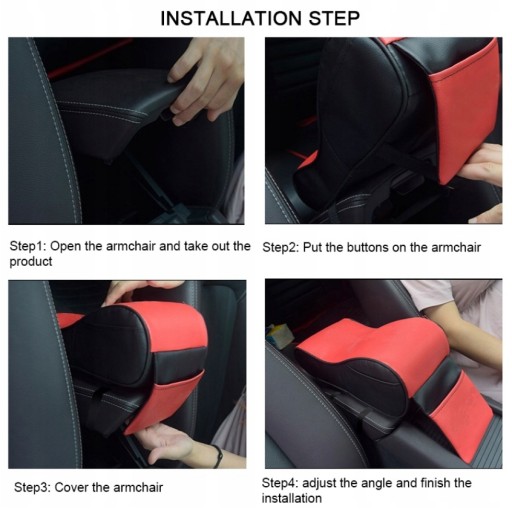 INSTALLATION STEP

Step1: Open the armchair and take out the product

Step2: Put the buttons on the armchair

Step3: Cover the armchair

Step4: adjust the angle and finish the installation