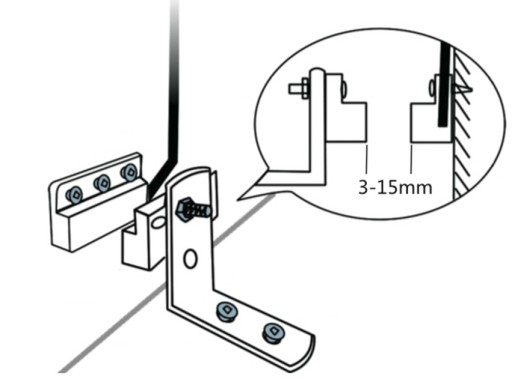 3-15mm