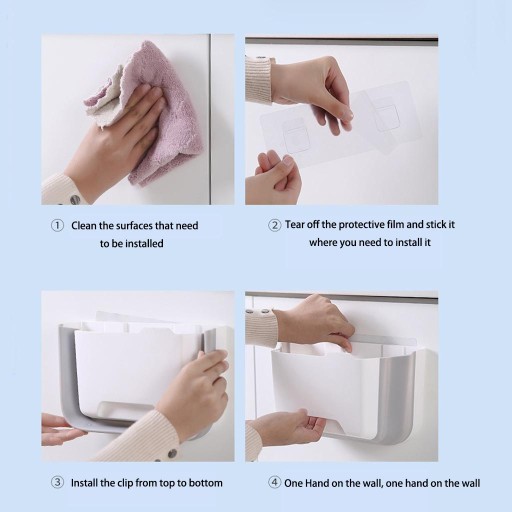 ① Clean the surfaces that need to be installed

② Tear off the protective film and stick it where you need to install it

③ Install the clip from top to bottom

④ One Hand on the wall, one hand on the wall