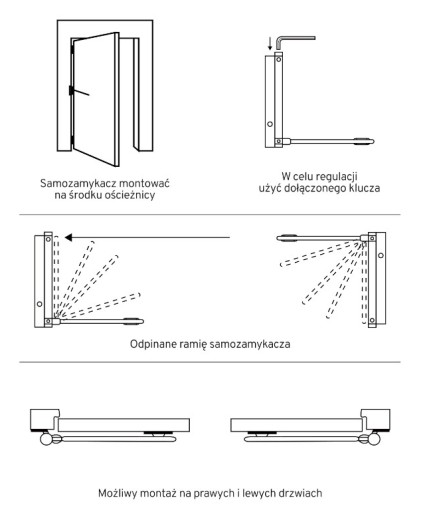 Samozamykacz montować na środku ościeżnicy

W celu regulacji użyć dołączonego klucza

Odpinane ramię samozamykacza

Możliwy montaż na prawych i lewych drzwiach