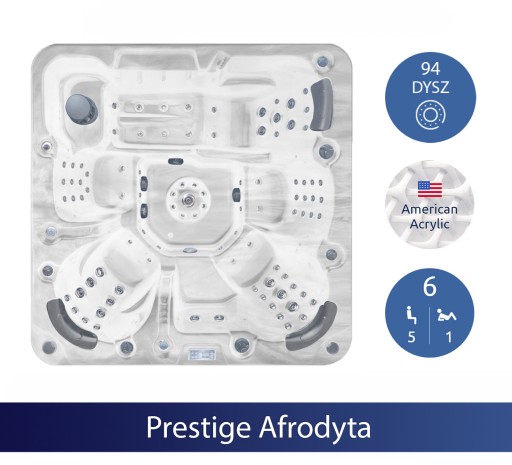 94
DYSZ

American
Acrylic

6
5
1

Prestige Afrodyta