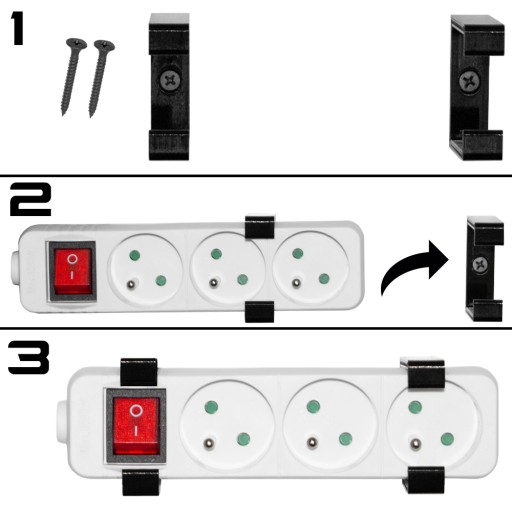 1

2

O
I

3

O
I