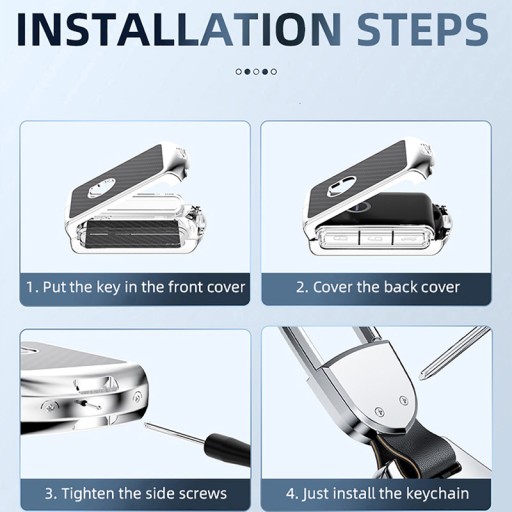 INSTALLATION STEPS

1. Put the key in the front cover

2. Cover the back cover

3. Tighten the side screws

4. Just install the keychain