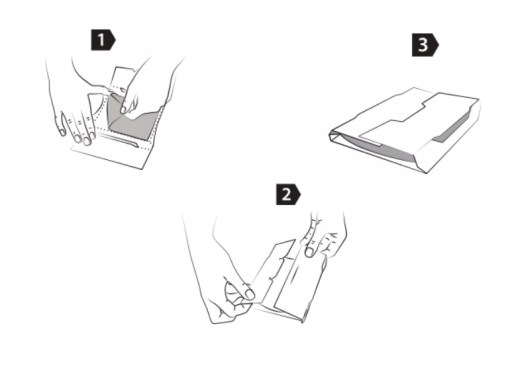 1

3

2