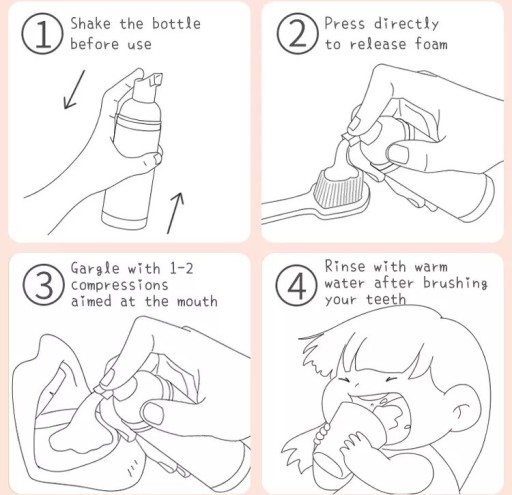 1 Shake the bottle before use

2 Press directly to release foam

3 Gargle with 1-2 compressions aimed at the mouth

4 Rinse with warm water after brushing your teeth