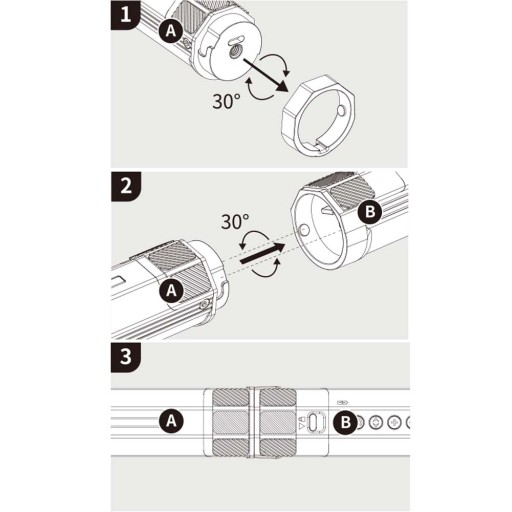 1

A

30°

2

30°

B

A

3

A

B