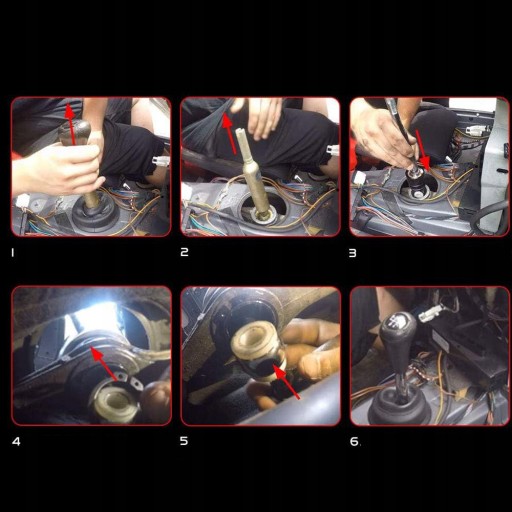 1

2

3

4

5

6.