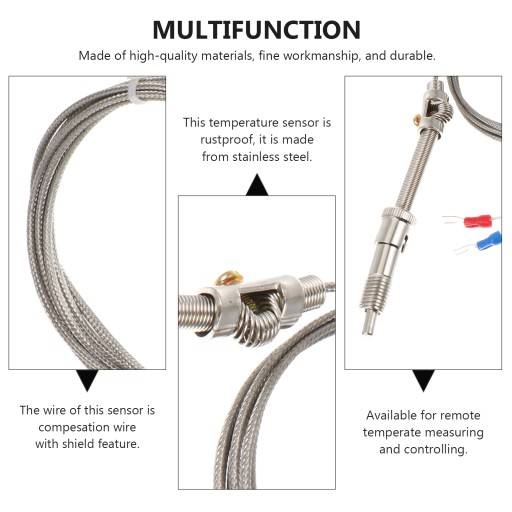 MULTIFUNCTION

Made of high-quality materials, fine workmanship, and durable.

This temperature sensor is rustproof, it is made from stainless steel.

The wire of this sensor is compesation wire with shield feature.

Available for remote temperate measuring and controlling.